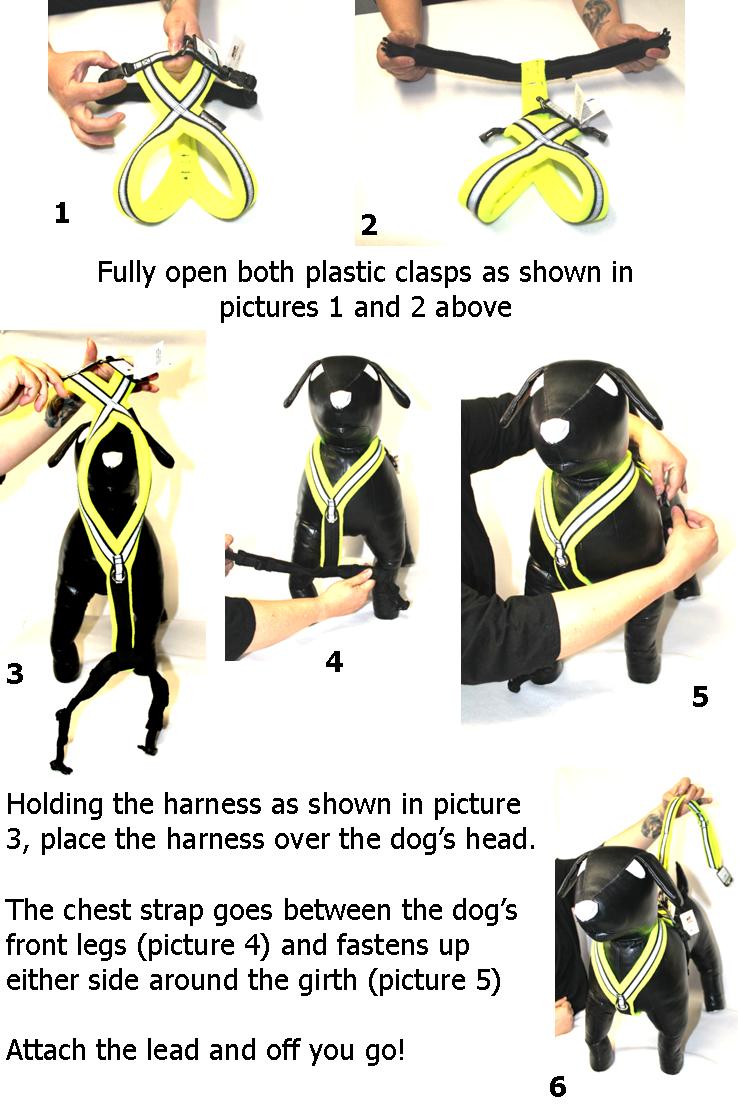 1

2

Fully open both plastic clasps as shown in pictures 1 and 2 above

3

4

5

Holding the harness as shown in picture 3, place the harness over the dog's head.

The chest strap goes between the dog's front legs (picture 4) and fastens up either side around the girth (picture 5)

Attach the lead and off you go!

6